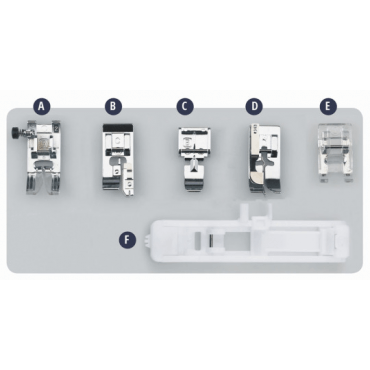 A
B
C
D
E
F